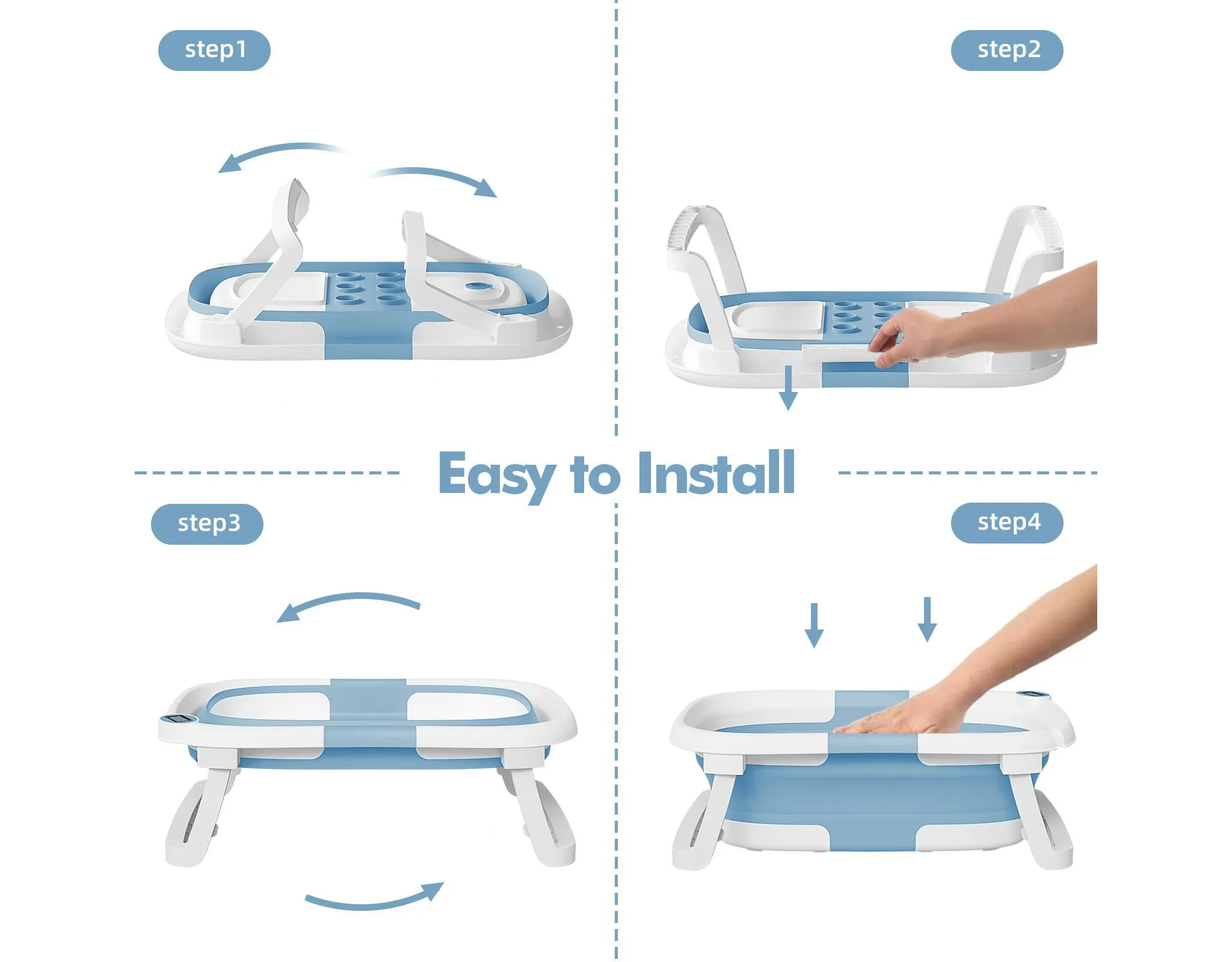 step1

step2

Easy to Install

step3

step4